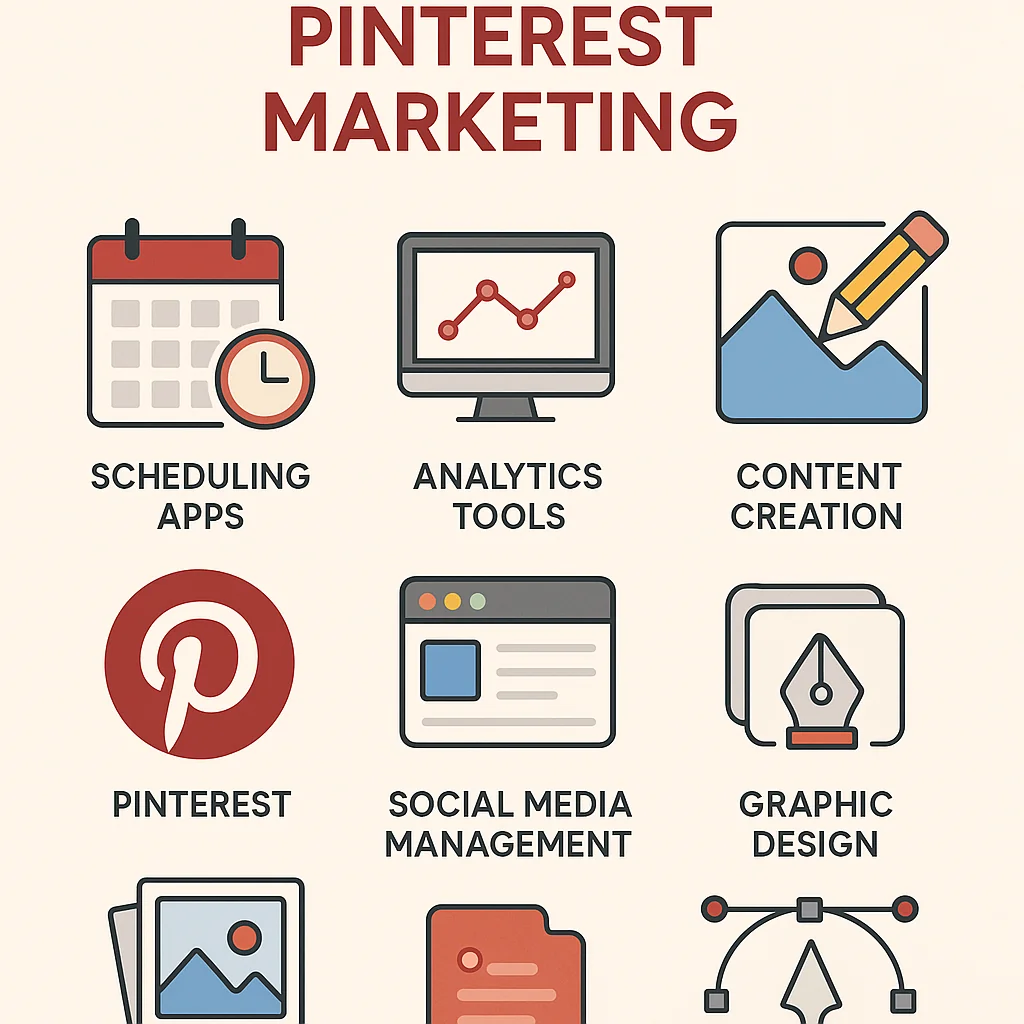 PINTEREST MARKETING

SCHEDULING APPS

ANALYTICS TOOLS

CONTENT CREATION

PINTEREST

SOCIAL MEDIA MANAGEMENT

GRAPHIC DESIGN