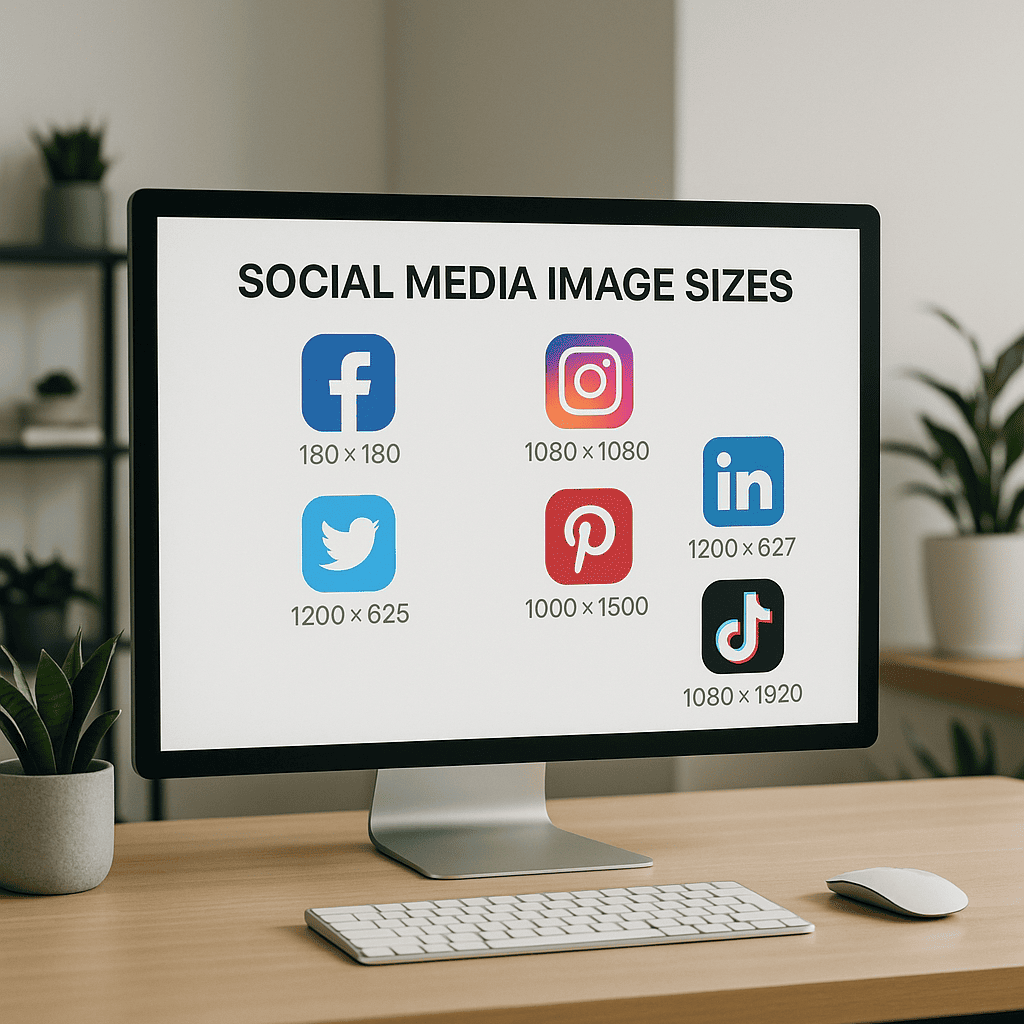 SOCIAL MEDIA IMAGE SIZES

f
180 × 180

1080 × 1080

in
1200 × 627

1200 × 625

1000 × 1500

1080 × 1920