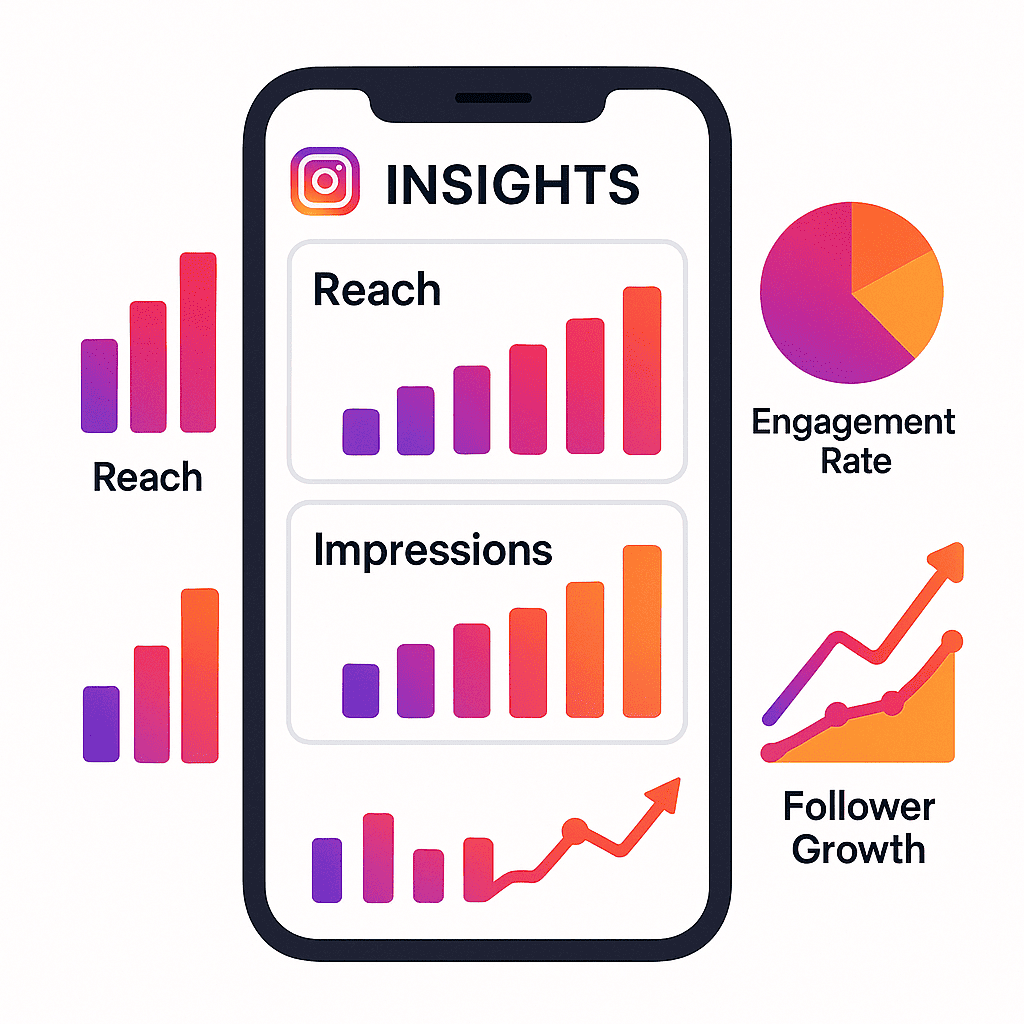 INSIGHTS

Reach

Impressions

Reach

Engagement Rate

Follower Growth